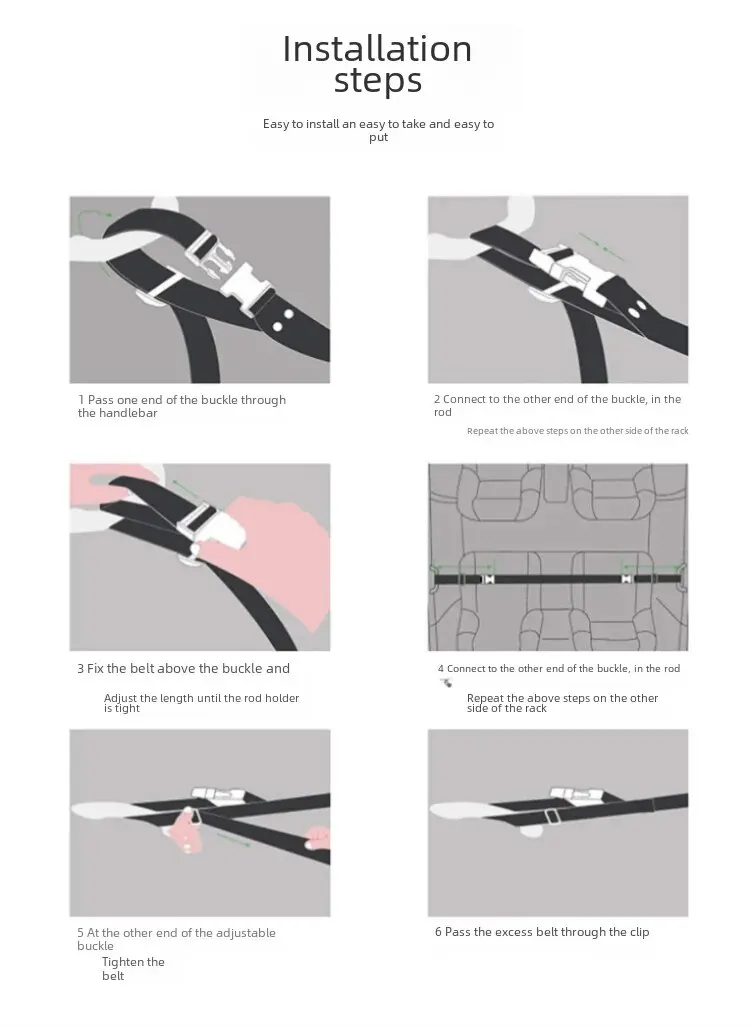 Installation steps

Easy to install an easy to take and easy to put

1 Pass one end of the buckle through the handlebar

2 Connect to the other end of the buckle, in the rod

Repeat the above steps on the other side of the rack

3 Fix the belt above the buckle and

Adjust the length until the rod holder is tight

4 Connect to the other end of the buckle, in the rod

Repeat the above steps on the other side of the rack

5 At the other end of the adjustable buckle

Tighten the belt

6 Pass the excess belt through the clip