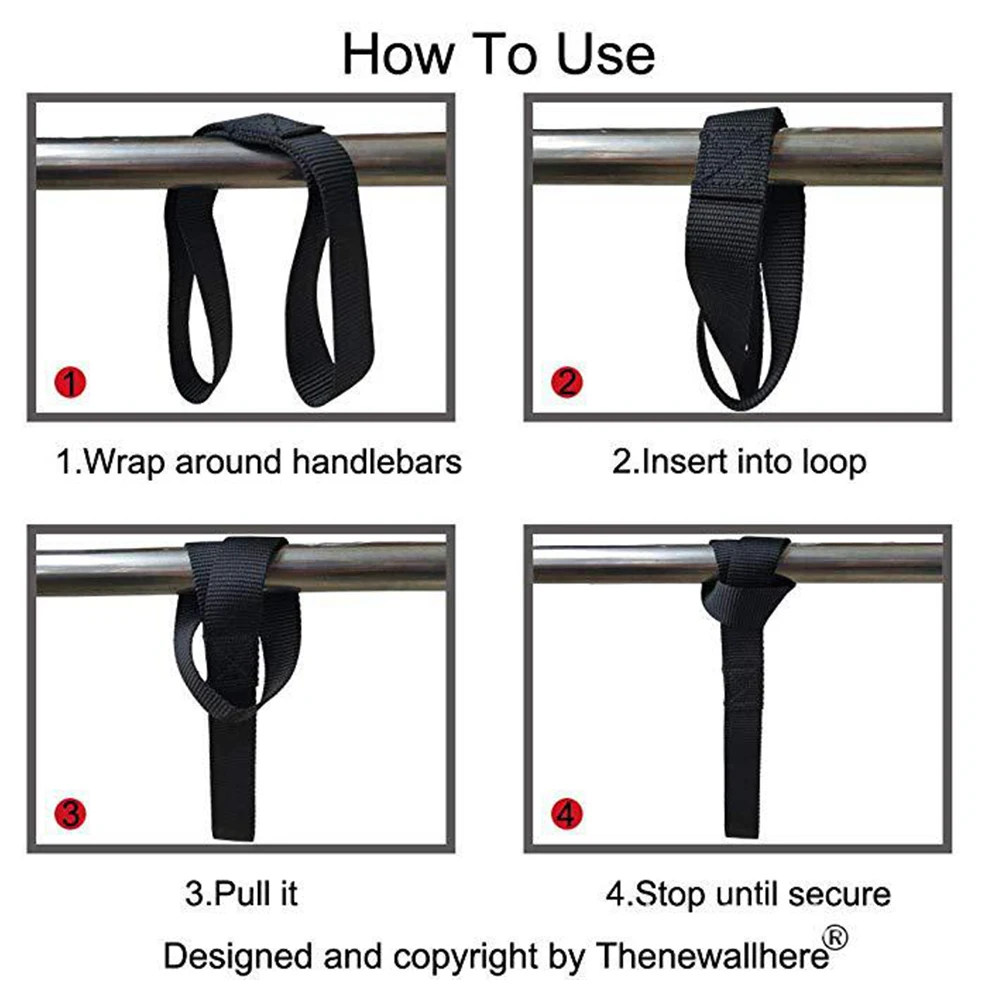 How To Use

1

1.Wrap around handlebars

2

2.Insert into loop

3

3.Pull it

4

4.Stop until secure

Designed and copyright by Thenewallhere®