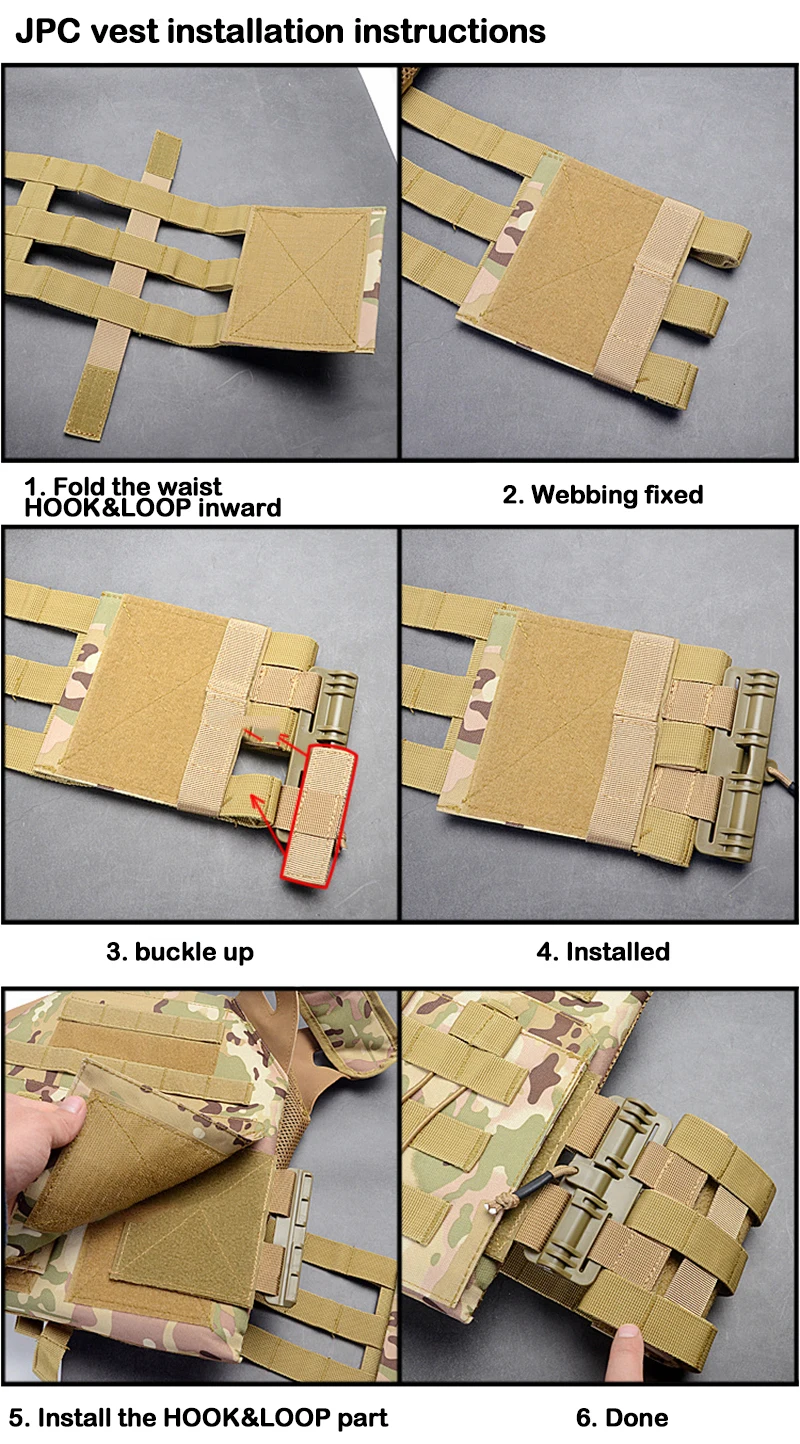 JPC vest installation instructions

1. Fold the waist HOOK&LOOP inward

2. Webbing fixed

3. buckle up

4. Installed

5. Install the HOOK&LOOP part

6. Done