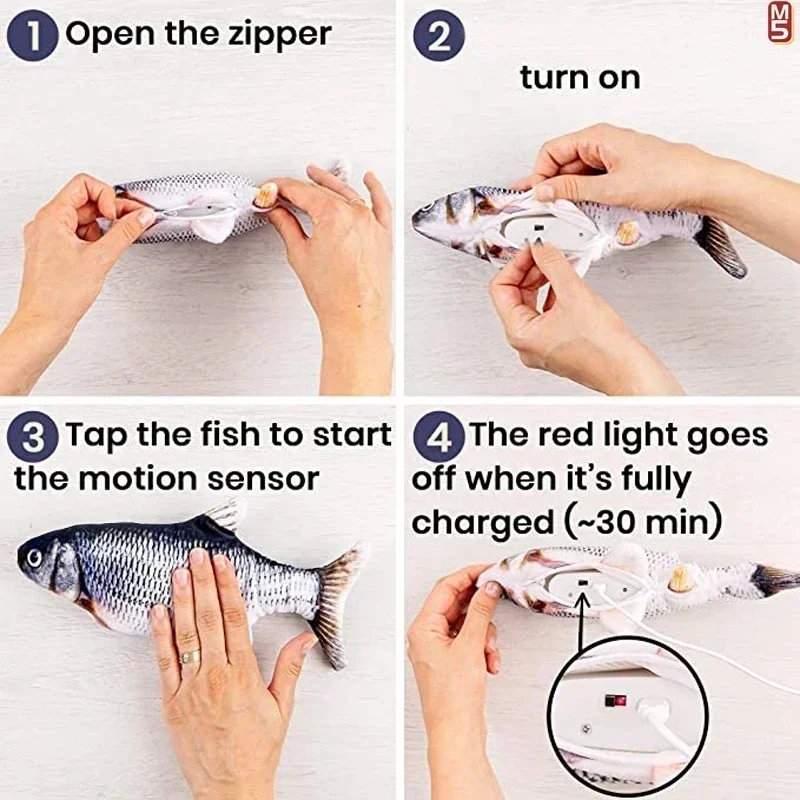 1 Open the zipper

2 turn on

M5

3 Tap the fish to start the motion sensor

4 The red light goes off when it's fully charged (~30 min)