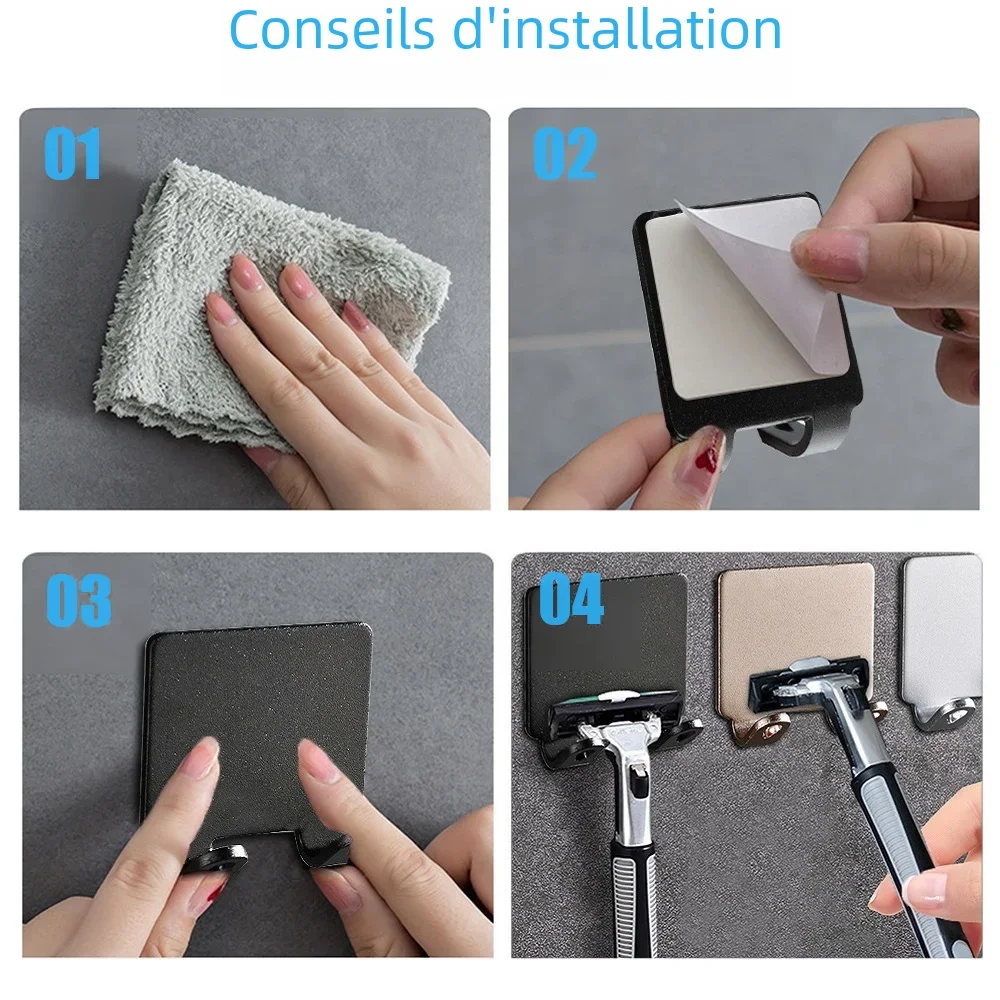 Conseils d'installation

01

02

03

04