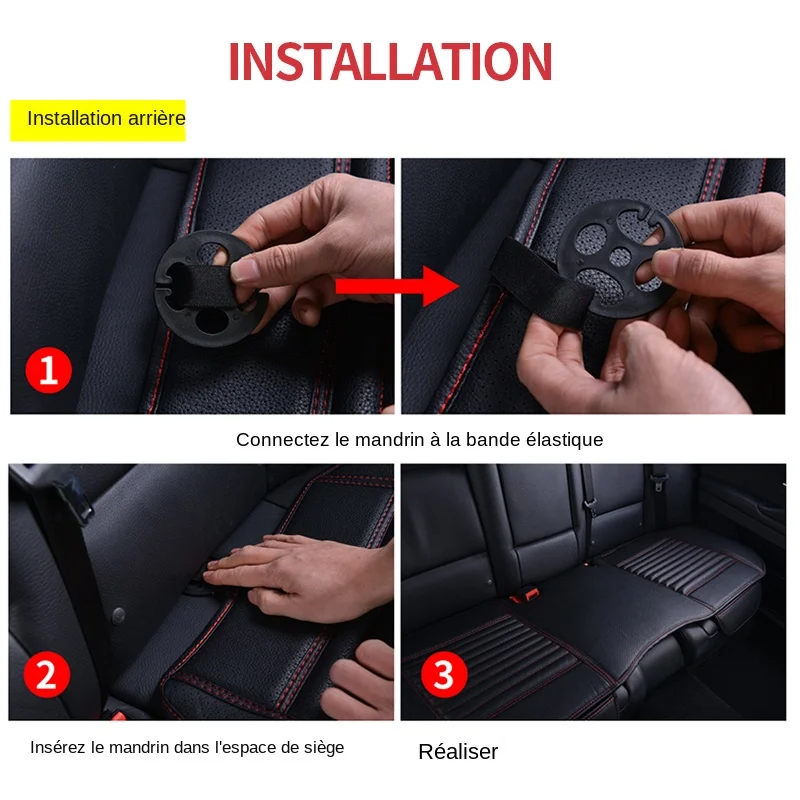 INSTALLATION

Installation arrière

1

Connectez le mandrin à la bande élastique

2

3

Insérez le mandrin dans l'espace de siège

Réaliser