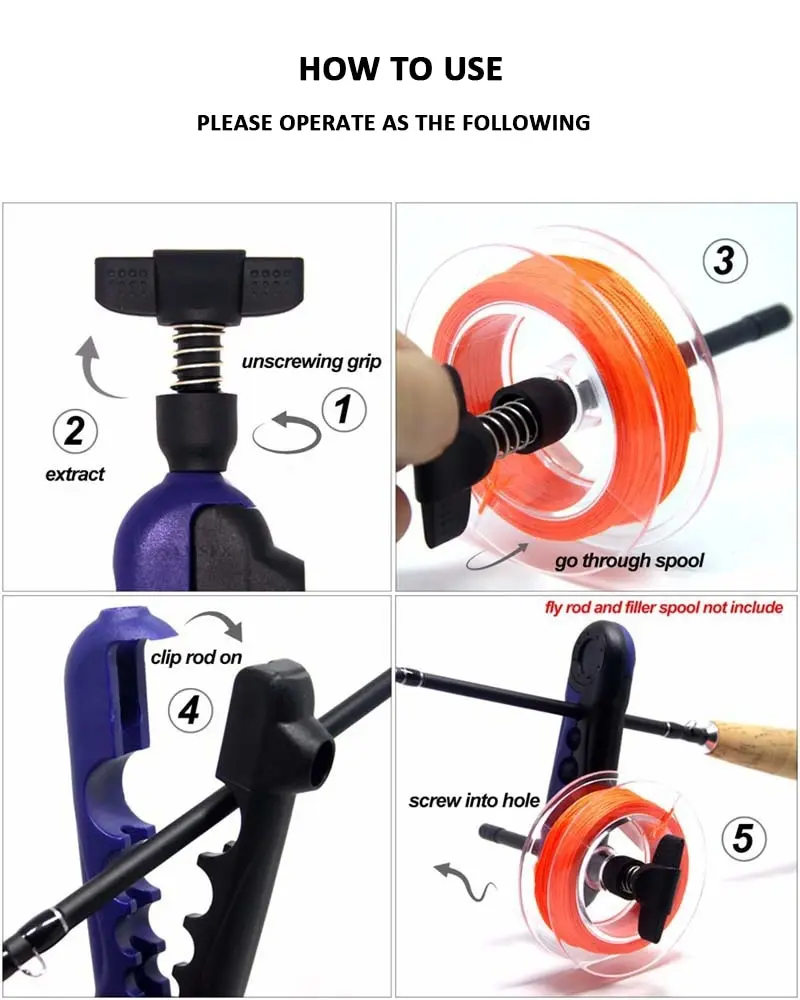 HOW TO USE

PLEASE OPERATE AS THE FOLLOWING

unscrewing grip

1

2

extract

3

go through spool

clip rod on

4

fly rod and filler spool not include

screw into hole

5