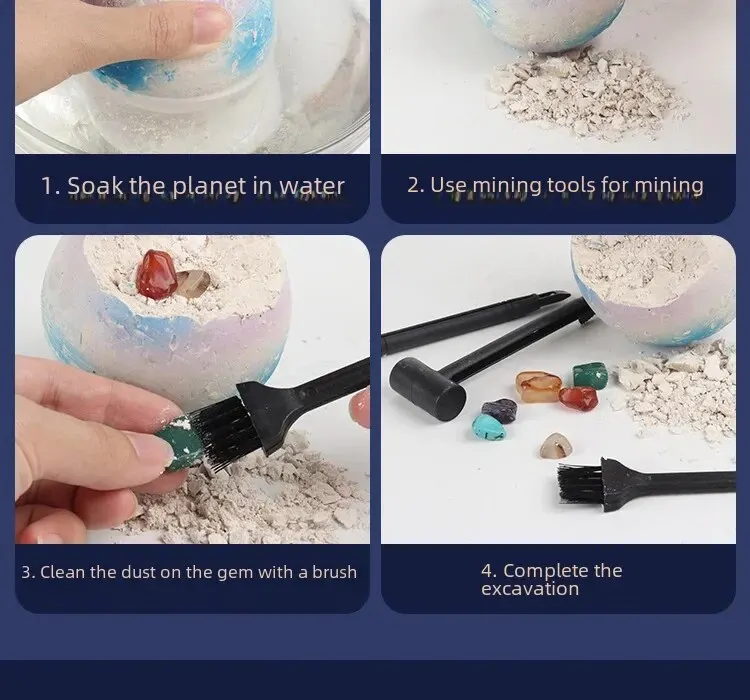 1. Soak the planet in water

2. Use mining tools for mining

3. Clean the dust on the gem with a brush

4. Complete the excavation