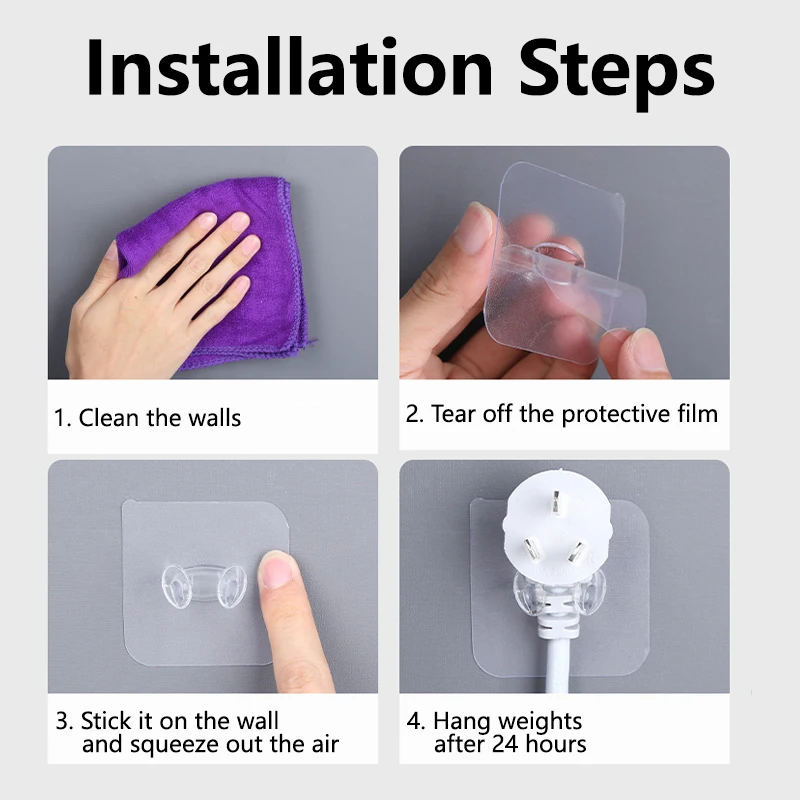 Installation Steps

1. Clean the walls

2. Tear off the protective film

3. Stick it on the wall and squeeze out the air

4. Hang weights after 24 hours